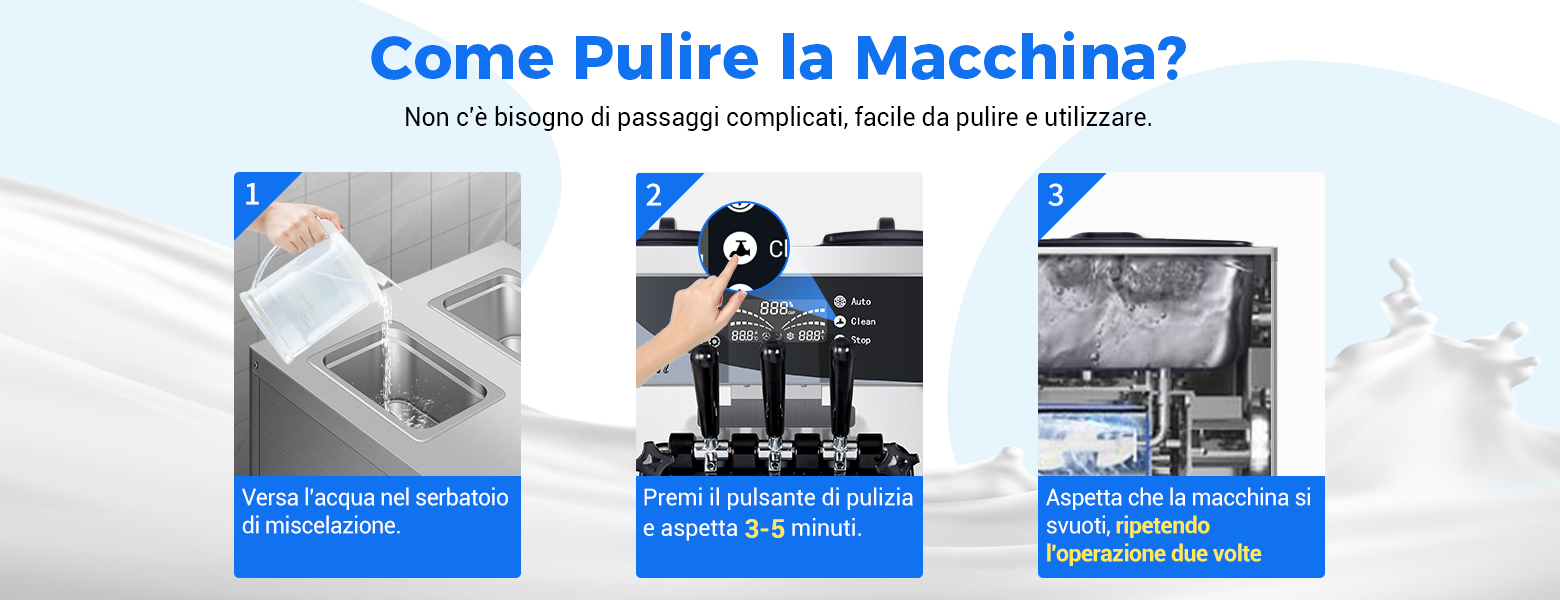 Come Pulire la Macchina?

Non c'è bisogno di passaggi complicati, facile da pulire e utilizzare.

1

Versa l'acqua nel serbatoio di miscelazione.

2

Cl

888

888 888

Auto

Clean

Stop

Premi il pulsante di pulizia e aspetta 3-5 minuti.

3

Aspetta che la macchina si svuoti, ripetendo l'operazione due volte